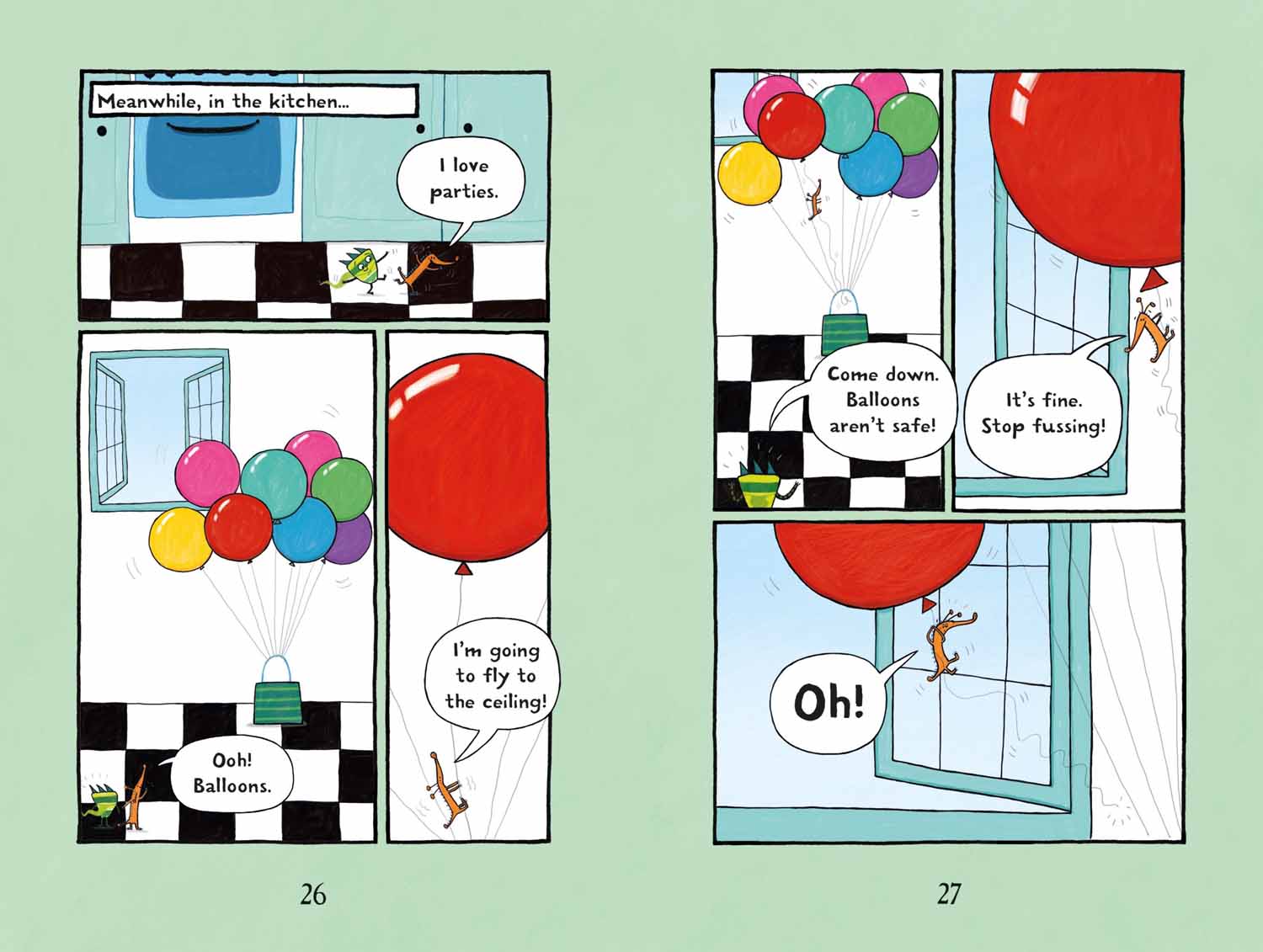 Meanwhile, in the kitchen...

I love parties.

Ooh! Balloons.

I'm going to fly to the ceiling!

26

Come down. Balloons aren't safe!

It's fine. Stop fussing!

Oh!

27