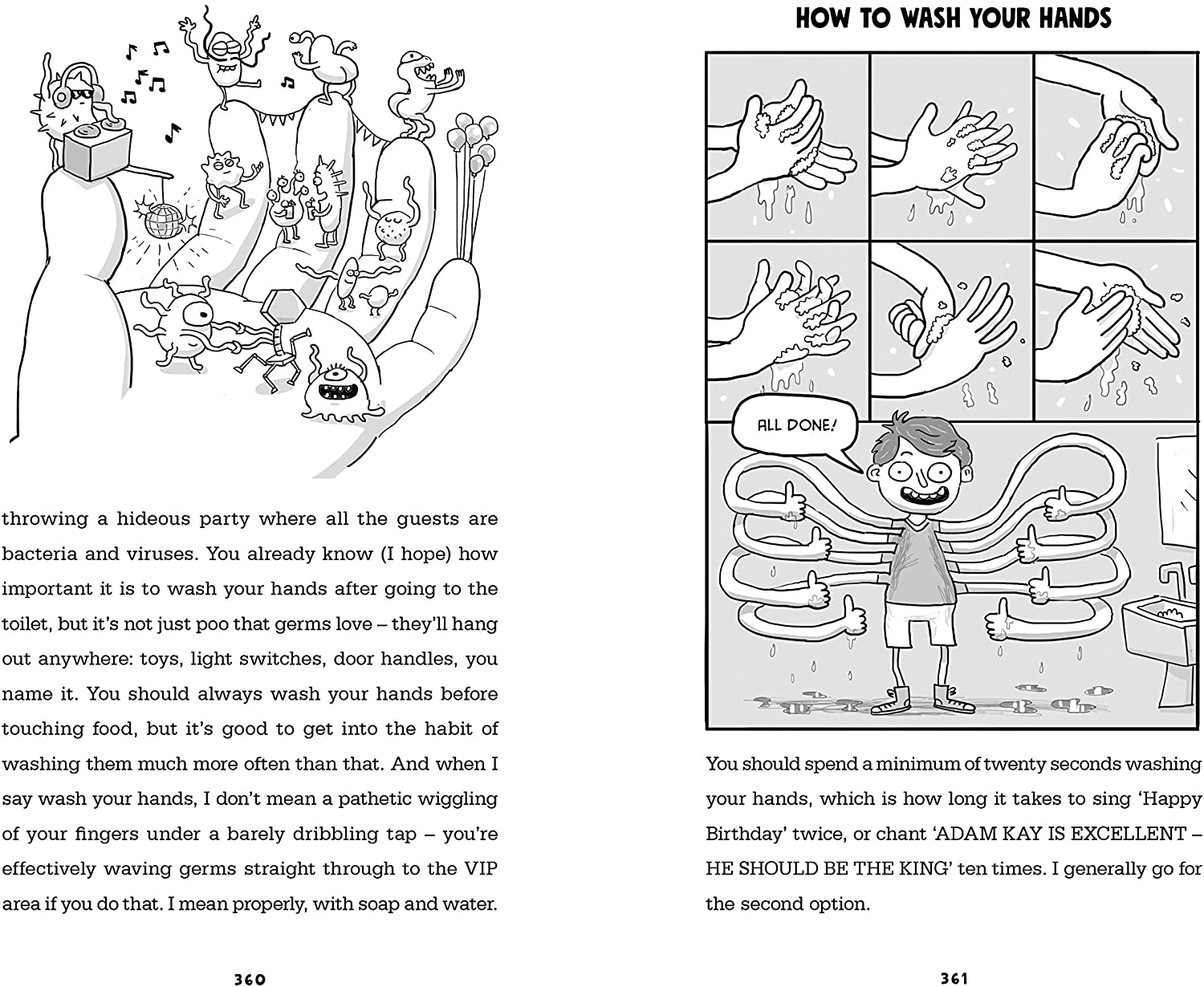 throwing a hideous party where all the guests are bacteria and viruses. You already know (I hope) how important it is to wash your hands after going to the toilet, but it's not just poo that germs love – they'll hang out anywhere: toys, light switches, door handles, you name it. You should always wash your hands before touching food, but it's good to get into the habit of washing them much more often than that. And when I say wash your hands, I don't mean a pathetic wiggling of your fingers under a barely dribbling tap – you're effectively waving germs straight through to the VIP area if you do that. I mean properly, with soap and water.

360

HOW TO WASH YOUR HANDS

ALL DONE!

You should spend a minimum of twenty seconds washing your hands, which is how long it takes to sing 'Happy Birthday' twice, or chant 'ADAM KAY IS EXCELLENT – HE SHOULD BE THE KING' ten times. I generally go for the second option.

361