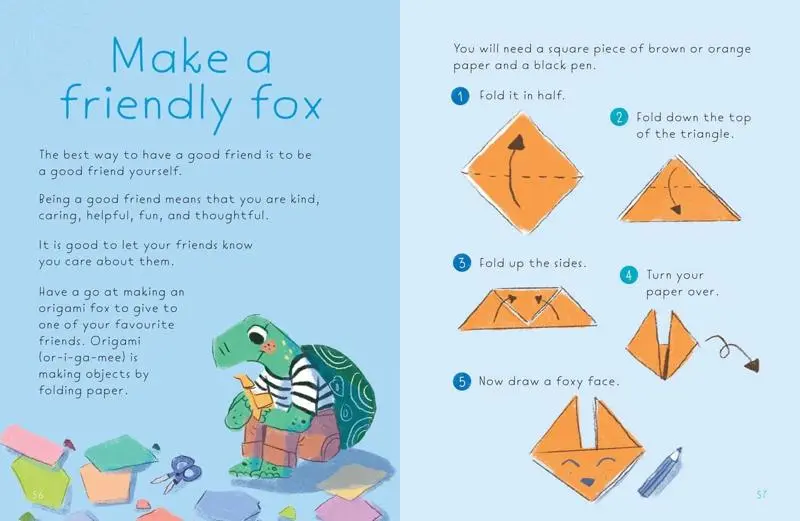 Make a friendly fox

The best way to have a good friend is to be a good friend yourself.

Being a good friend means that you are kind, caring, helpful, fun, and thoughtful.

It is good to let your friends know you care about them.

Have a go at making an origami fox to give to one of your favourite friends. Origami (or-i-ga-mee) is making objects by folding paper.

56

You will need a square piece of brown or orange paper and a black pen.

1 Fold it in half.

2 Fold down the top of the triangle.

3 Fold up the sides.

4 Turn your paper over.

5 Now draw a foxy face.

57